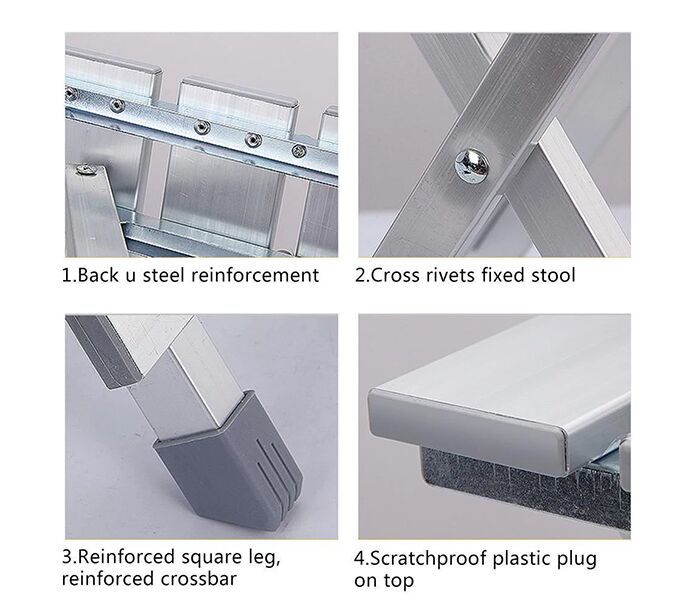 1.Back u steel reinforcement

2.Cross rivets fixed stool

3.Reinforced square leg, reinforced crossbar

4.Scratchproof plastic plug on top