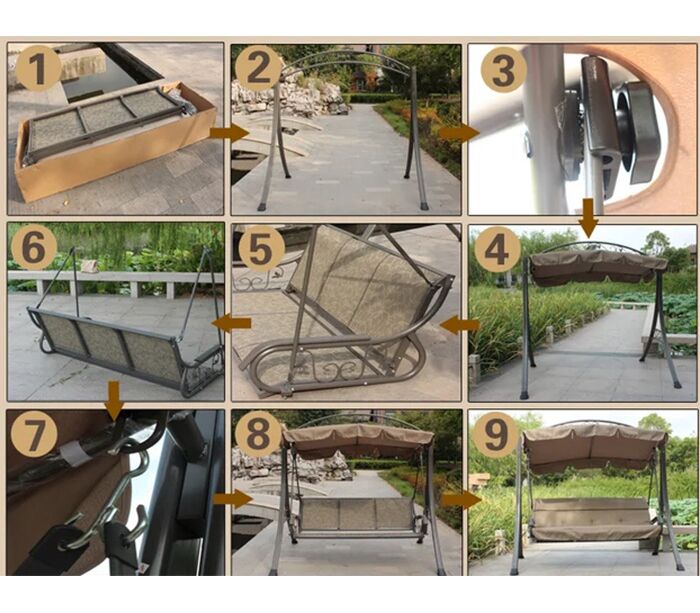 1
2
3
6
5
4
7
8
9