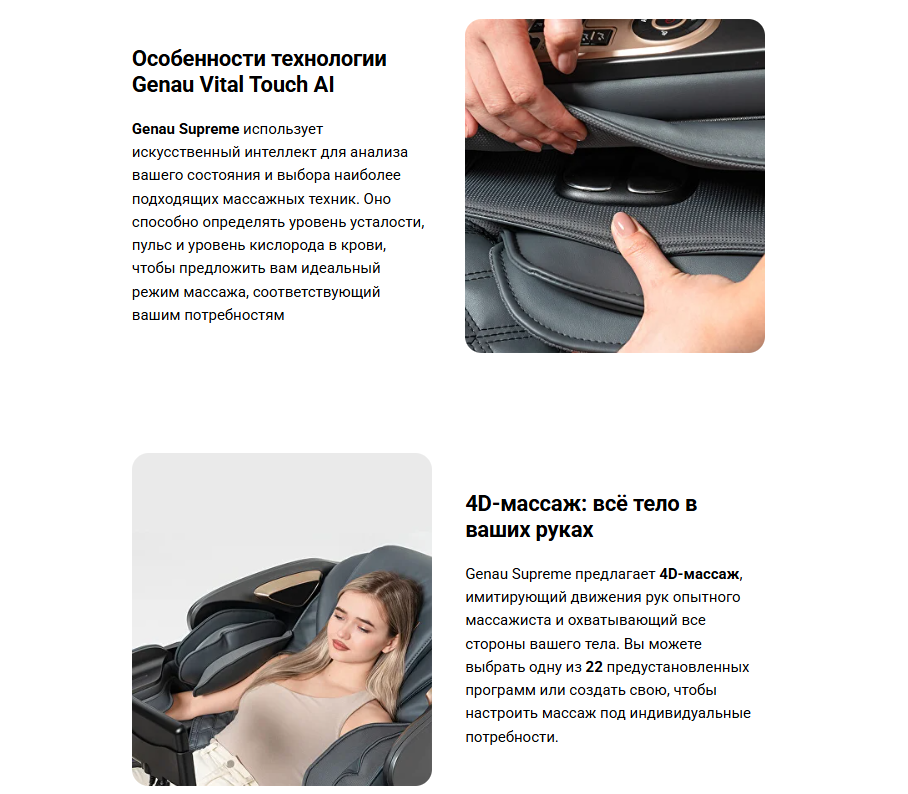 Особенности технологии Genau Vital Touch AI

Genau Supreme использует искусственный интеллект для анализа вашего состояния и выбора наиболее подходящих массажных техник. Оно способно определять уровень усталости, пульс и уровень кислорода в крови, чтобы предложить вам идеальный режим массажа, соответствующий вашим потребностям

4D-массаж: всё тело в ваших руках

Genau Supreme предлагает 4D-массаж, имитирующий движения рук опытного массажиста и охватывающий все стороны вашего тела. Вы можете выбрать одну из 22 предустановленных программ или создать свою, чтобы настроить массаж под индивидуальные потребности.