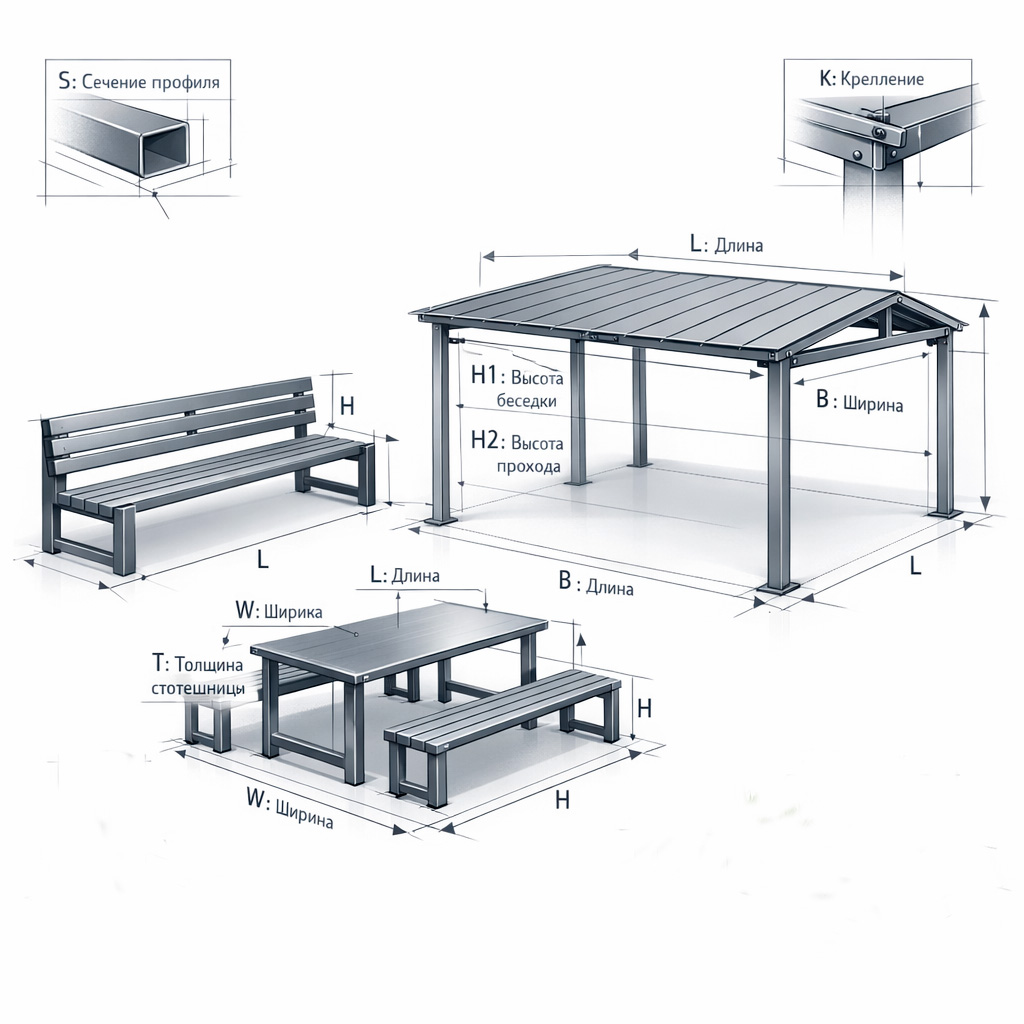 S: Сечение профиля

K: Крелление

L: Длина

H1: Высота беседки

H2: Высота прохода

B: Ширина

H

L

B: Длина

L

L: Длина

W: Ширика

T: Толщина стотешницы

H

W: Ширина

H