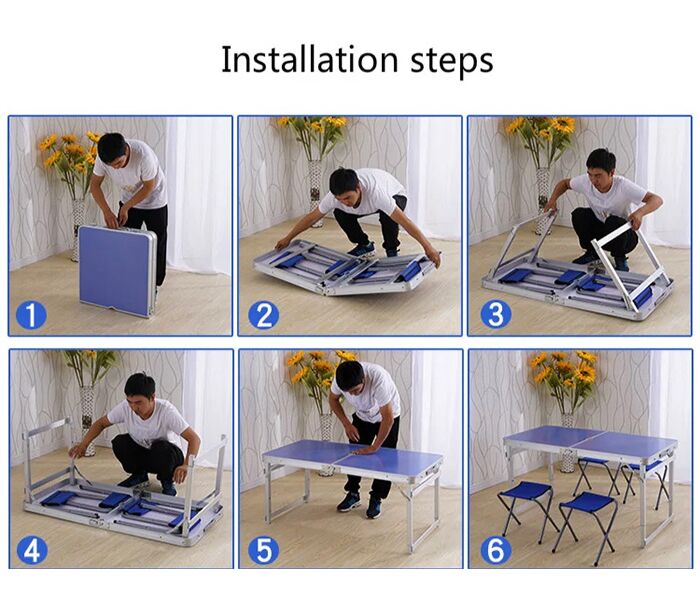 Installation steps

1

2

3

4

5

6