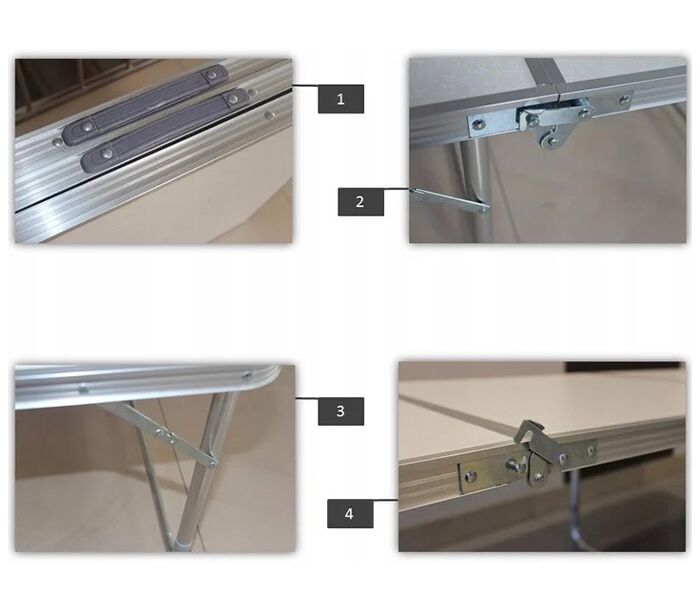 1

2

3

4